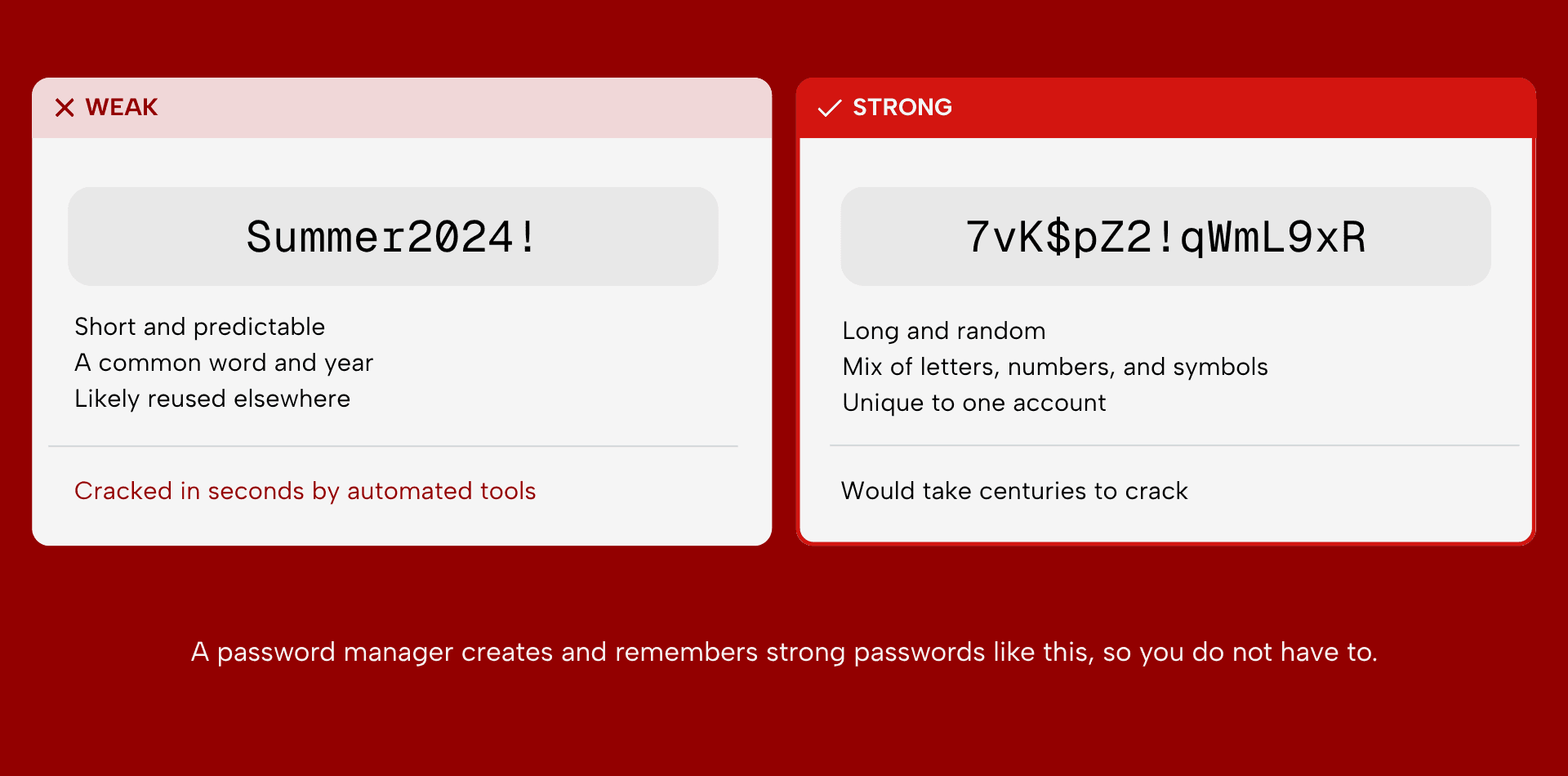 WEAK

Summer2024!

Short and predictable
A common word and year
Likely reused elsewhere

Cracked in seconds by automated tools

STRONG

7vK$pZ2!qWmL9xR

Long and random
Mix of letters, numbers, and symbols
Unique to one account

Would take centuries to crack

A password manager creates and remembers strong passwords like this, so you do not have to.